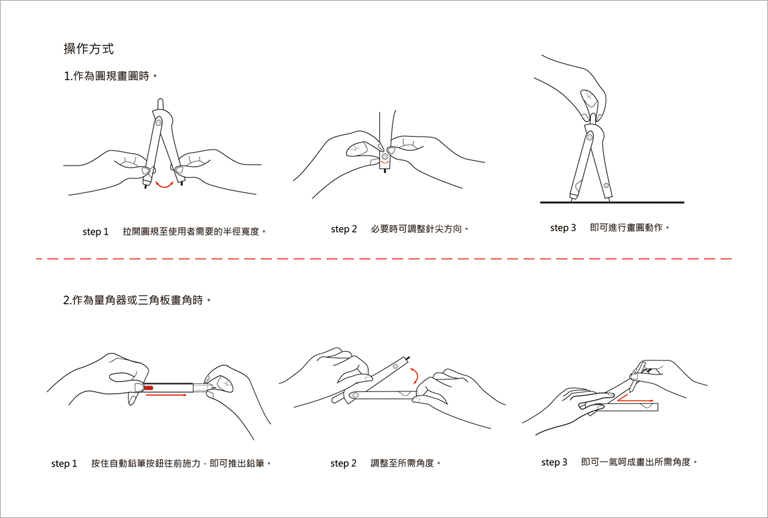 操作方式

1.作為圓規畫圓時。

step 1 拉開圓規至使用者需要的半徑寬度。

step 2 必要時可調整針尖方向。

step 3 即可進行畫圓動作。

2.作為量角器或三角板畫角時。

step 1 按住自動鉛筆按鈕往前施力，即可推出鉛筆。

step 2 調整至所需角度。

step 3 即可一氣呵成畫出所需角度。